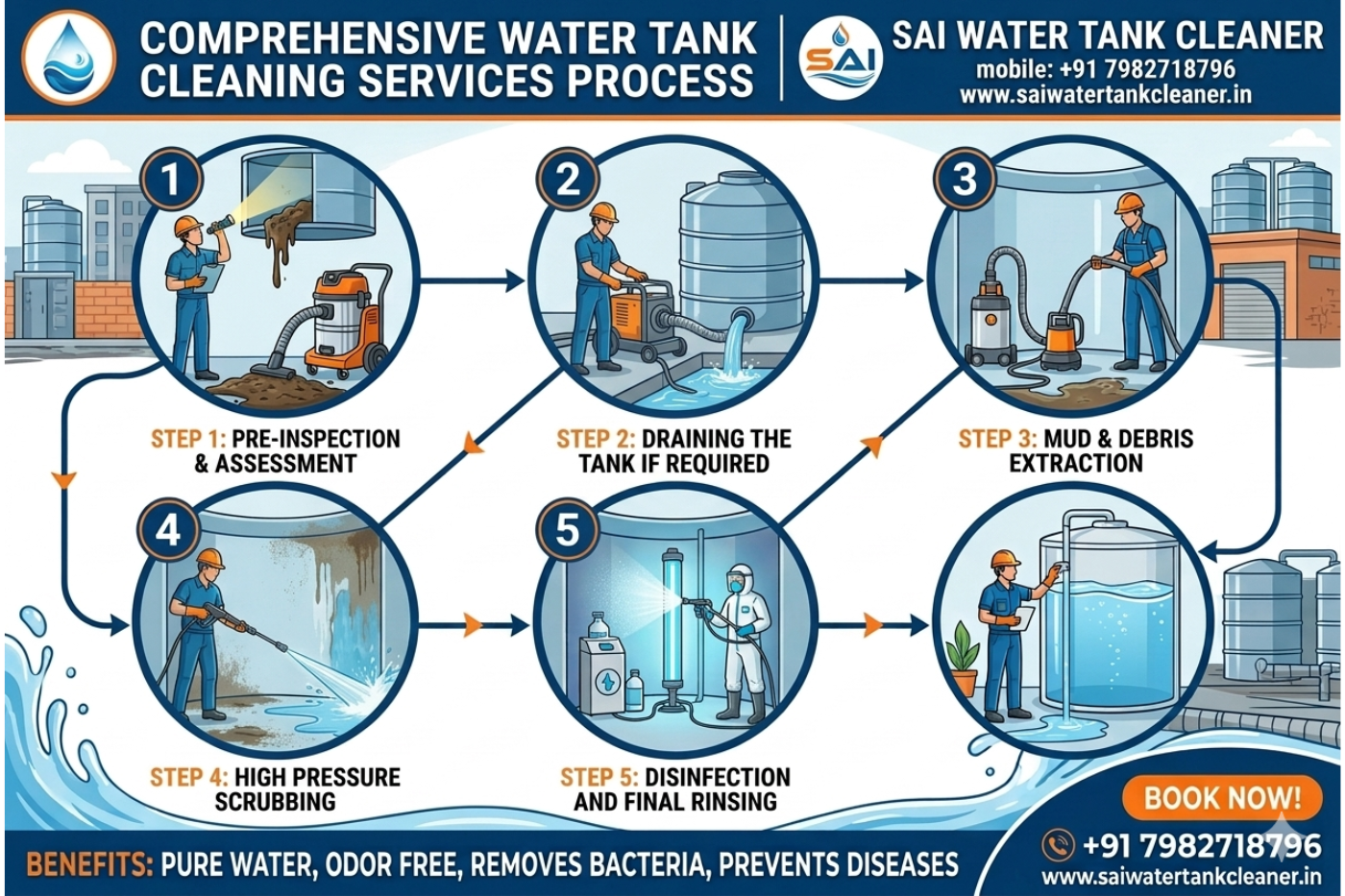 COMPREHENSIVE WATER TANK CLEANING SERVICES PROCESS

SAI

SAI WATER TANK CLEANER
mobile: +91 7982718796
www.saiwatertankcleaner.in

1

STEP 1: PRE-INSPECTION & ASSESSMENT

2

STEP 2: DRAINING THE TANK IF REQUIRED

3

STEP 3: MUD & DEBRIS EXTRACTION

4

STEP 4: HIGH PRESSURE SCRUBBING

5

STEP 5: DISINFECTION AND FINAL RINSING

BOOK NOW!

BENEFITS: PURE WATER, ODOR FREE, REMOVES BACTERIA, PREVENTS DISEASES

+91 7982718796
www.saiwatertankcleaner.in